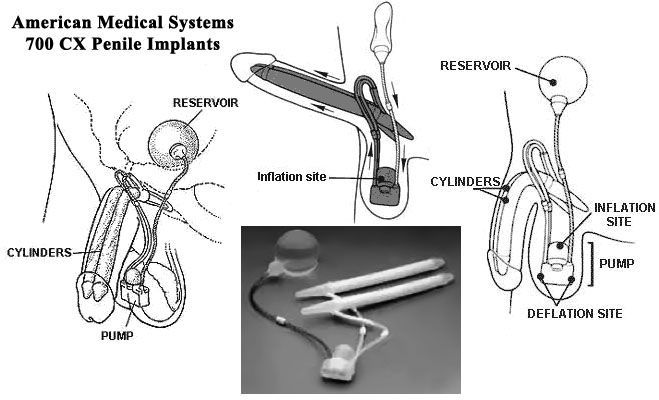 American Medical Systems
700 CX Penile Implants

RESERVOIR

CYLINDERS

PUMP

Inflation site

RESERVOIR

CYLINDERS

INFLATION SITE

PUMP

DEFLATION SITE